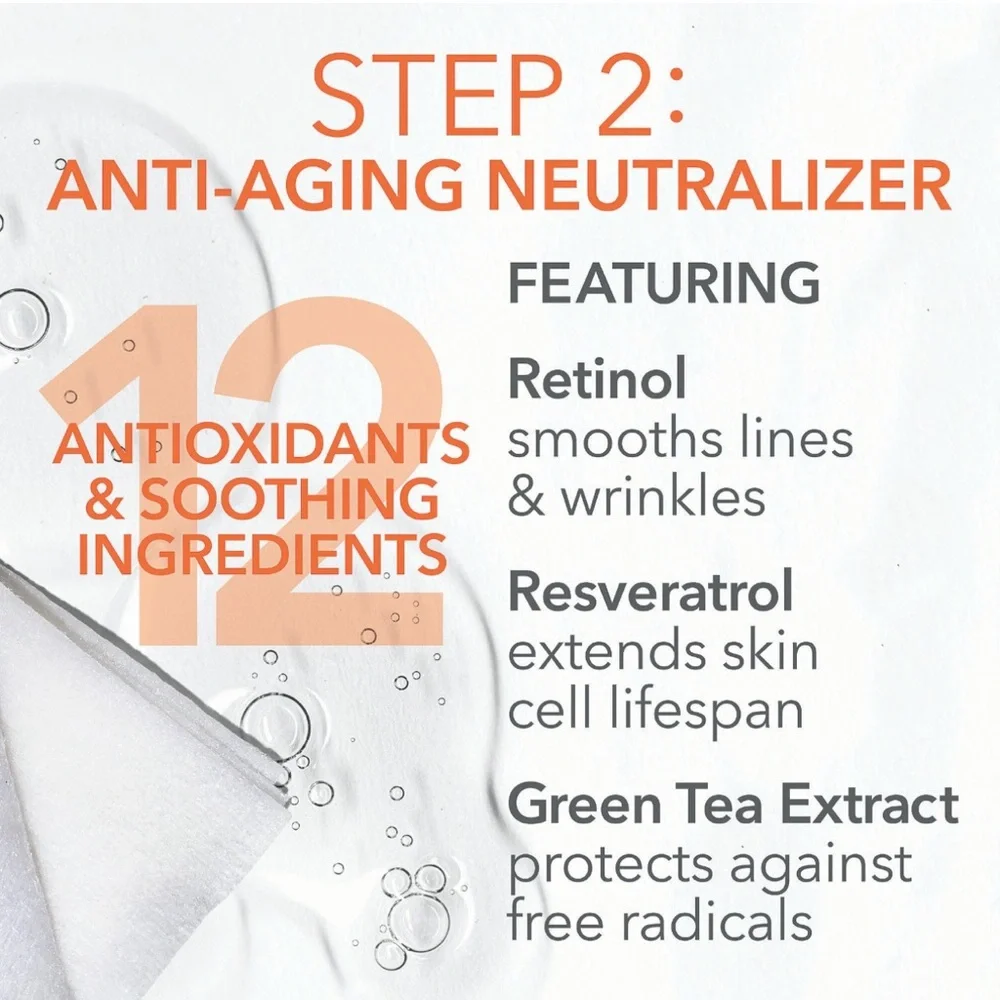 STEP 2:
ANTI-AGING NEUTRALIZER

12
ANTIOXIDANTS & SOOTHING INGREDIENTS

FEATURING

Retinol
smooths lines & wrinkles

Resveratrol
extends skin cell lifespan

Green Tea Extract
protects against free radicals